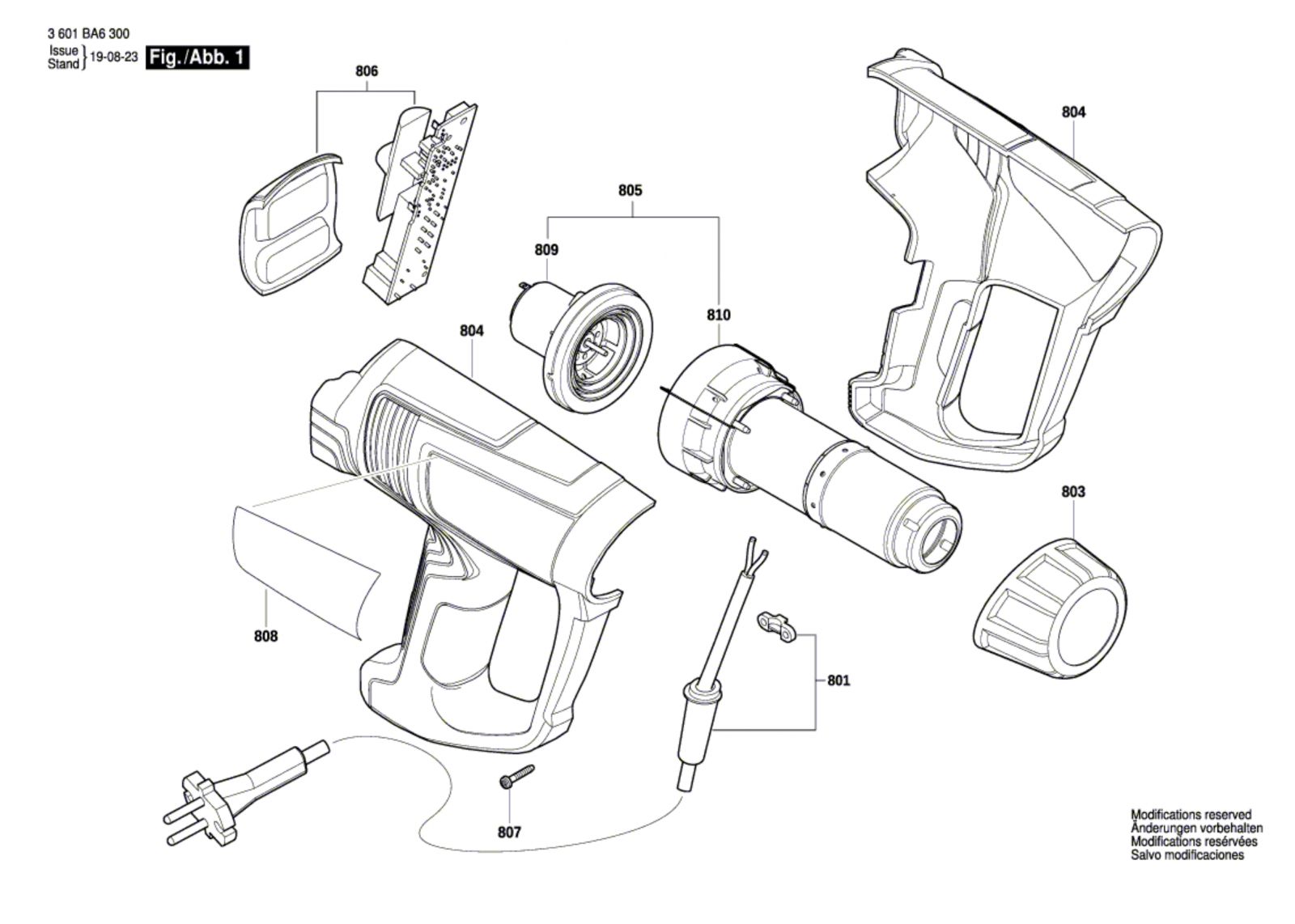 3 601 BA6 300
Issue
Stand } 19-08-23 Fig./Abb. 1

806

804

805

809

810

804

803

808

801

807

Modifications reserved
Änderungen vorbehalten
Modifications resérvées
Salvo modificaciones